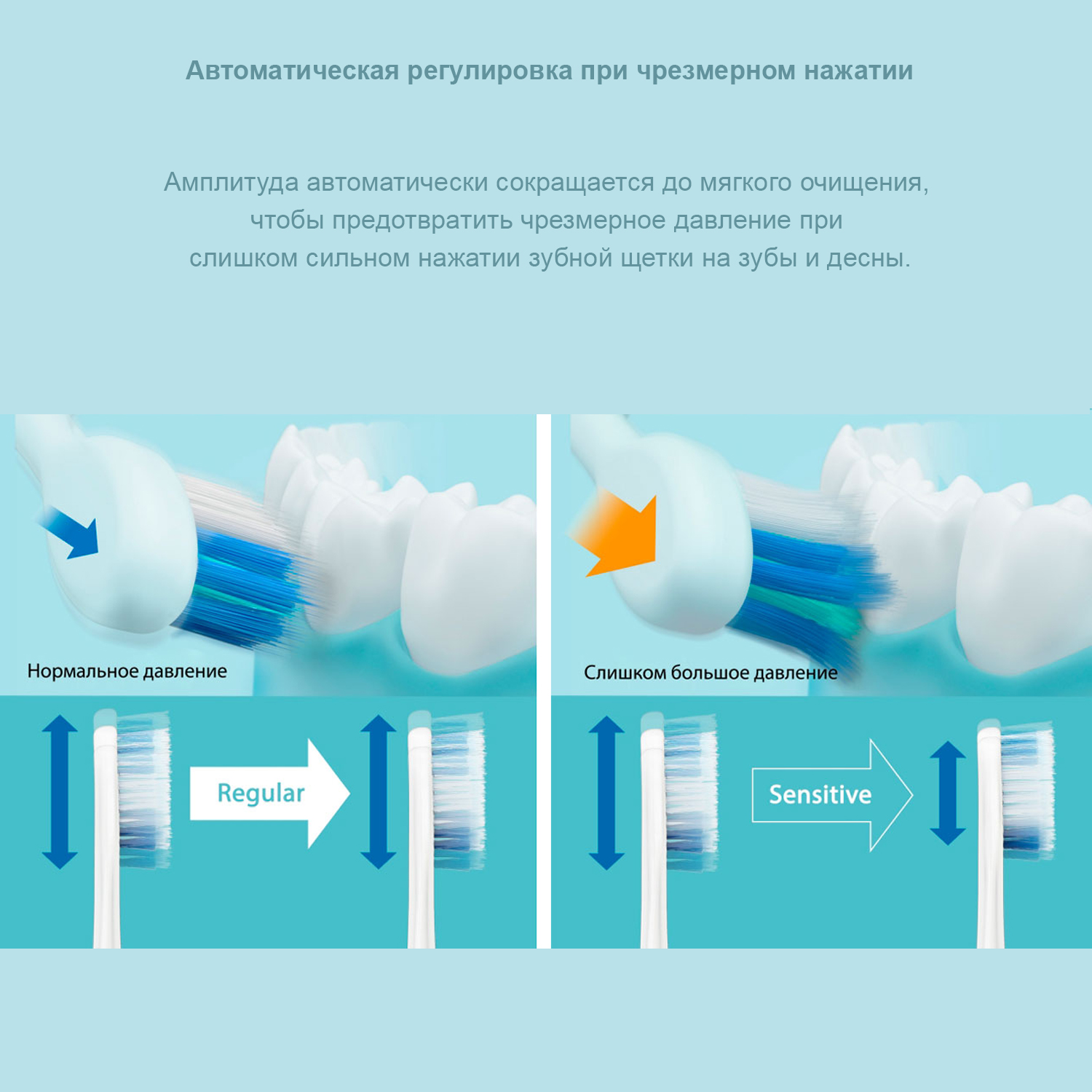 Автоматическая регулировка при чрезмерном нажатии

Амплитуда автоматически сокращается до мягкого очищения, чтобы предотвратить чрезмерное давление при слишком сильном нажатии зубной щетки на зубы и десны.

Нормальное давление

Regular

Слишком большое давление

Sensitive